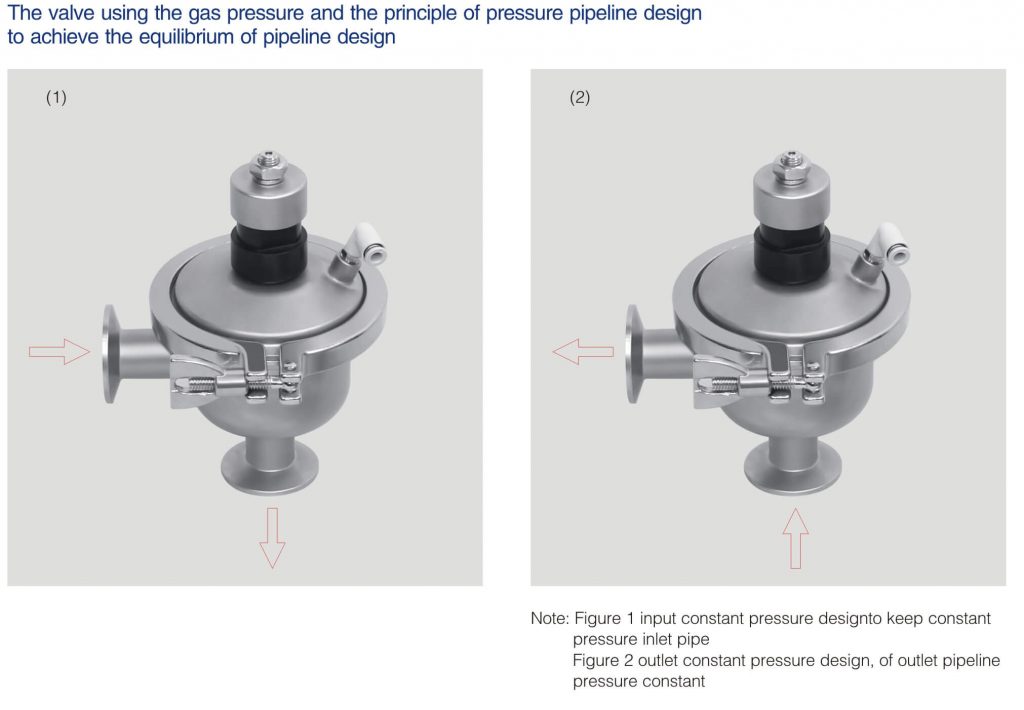 The valve using the gas pressure and the principle of pressure pipeline design to achieve the equilibrium of pipeline design

(1)

(2)

Note: Figure 1 input constant pressure designto keep constant pressure inlet pipe
Figure 2 outlet constant pressure design, of outlet pipeline pressure constant